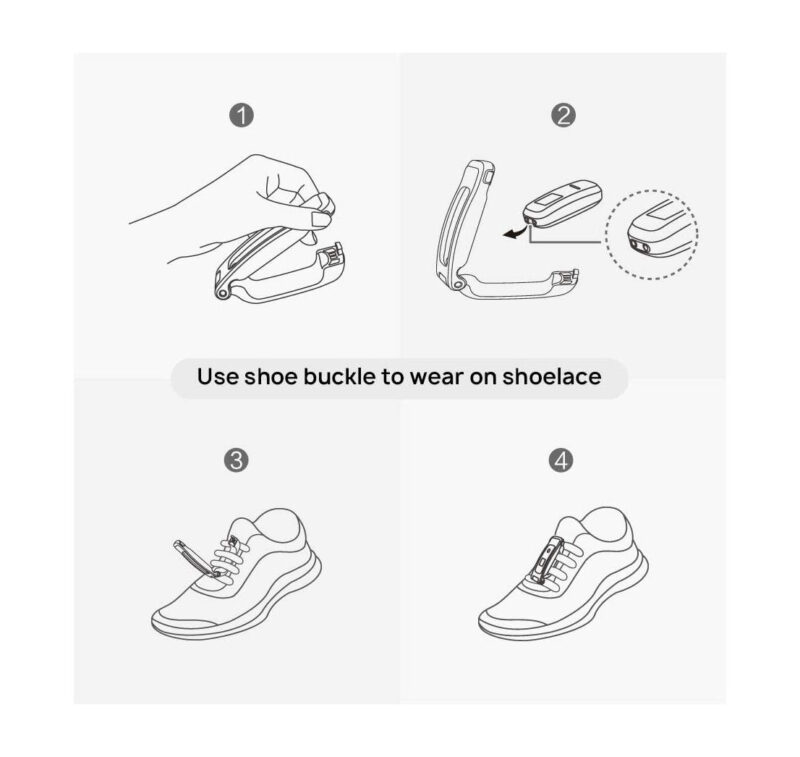 1

2

Use shoe buckle to wear on shoelace

3

4